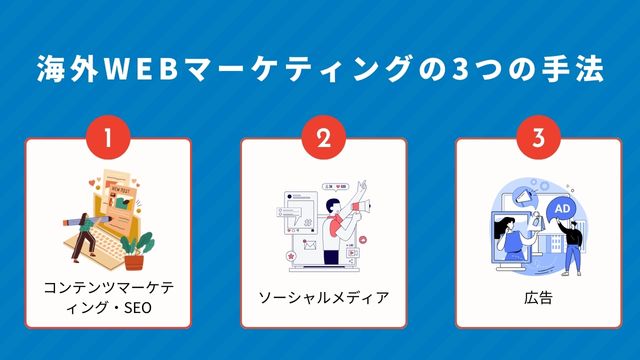 海外WEBマーケティングの3つの手法

1

NEW POST

コンテンツマーケティング・SEO

2

ソーシャルメディア

3

AD

広告